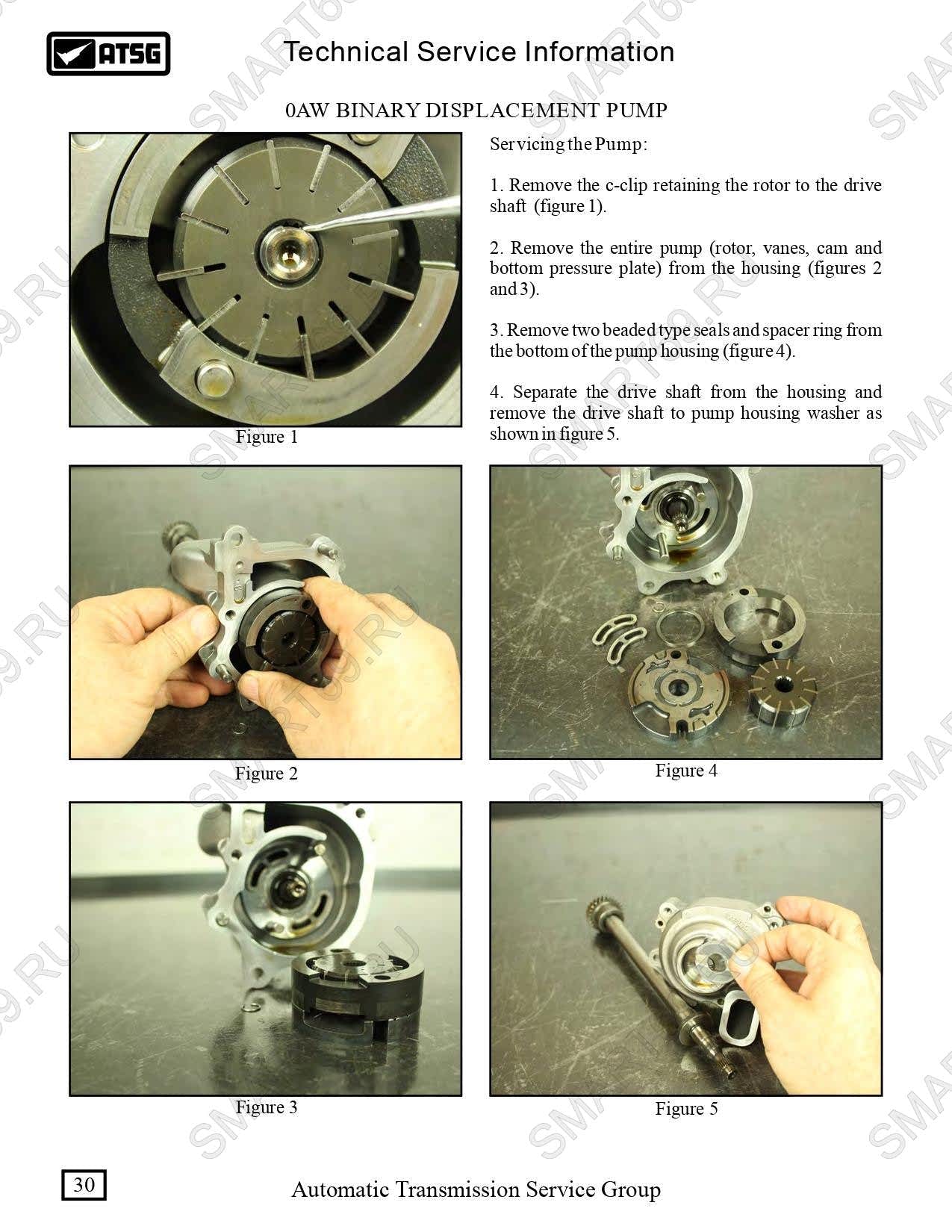 ATSG

Technical Service Information

0AW BINARY DISPLACEMENT PUMP

Figure 1

Servicing the Pump:

1. Remove the c-clip retaining the rotor to the drive shaft (figure 1).

2. Remove the entire pump (rotor, vanes, cam and bottom pressure plate) from the housing (figures 2 and 3).

3. Remove two beaded type seals and spacer ring from the bottom of the pump housing (figure 4).

4. Separate the drive shaft from the housing and remove the drive shaft to pump housing washer as shown in figure 5.

Figure 2

Figure 4

Figure 3

Figure 5

30

Automatic Transmission Service Group

SMART69.RU